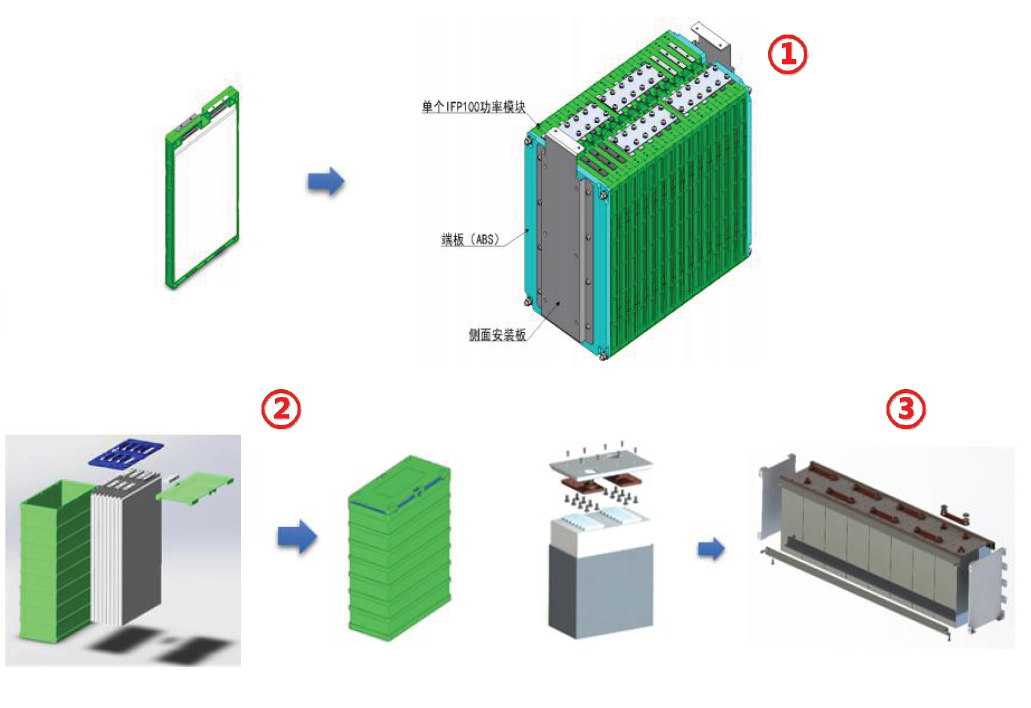 ①

单个IFP100功率模块

端板（ABS）

侧面安装板

②

③