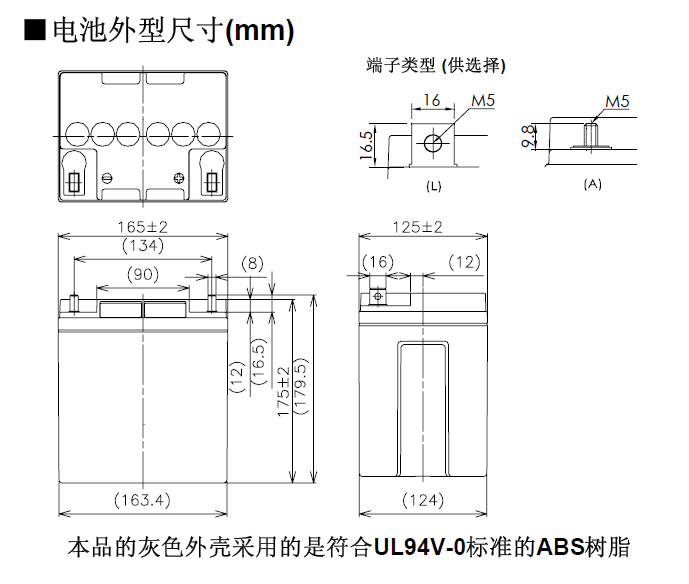 ■电池外型尺寸(mm)

端子类型 (供选择)

16
M5
16.5
(L)

M5
9.8
(A)

165±2
(134)
(90)
(8)
(12)
(16.5)
175±2
(179.5)
(163.4)

125±2
(16)
(12)
(124)

本品的灰色外壳采用的是符合UL94V-0标准的ABS树脂